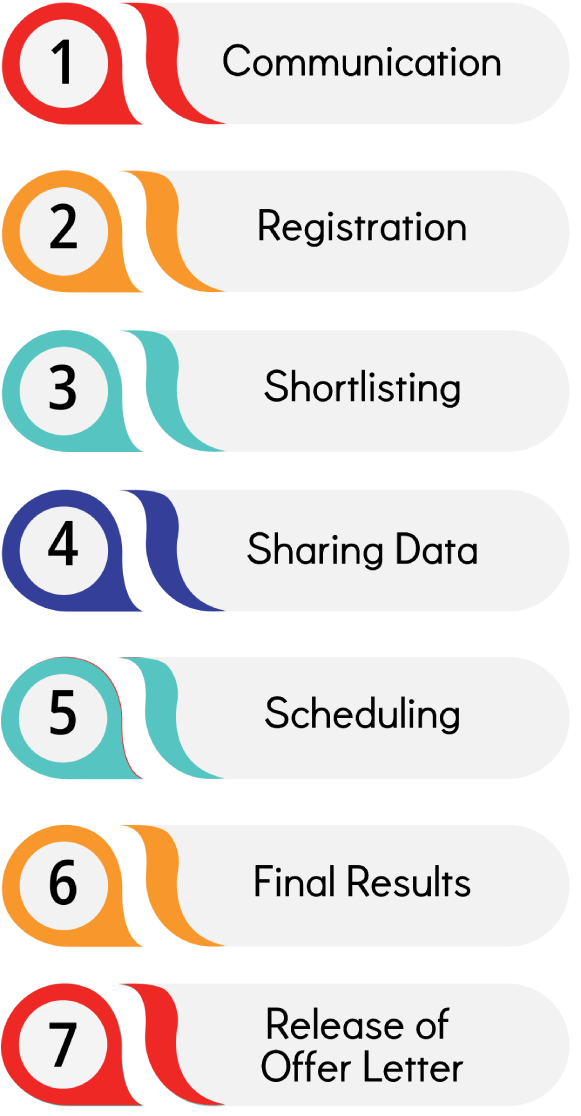 1 Communication

2 Registration

3 Shortlisting

4 Sharing Data

5 Scheduling

6 Final Results

7 Release of Offer Letter